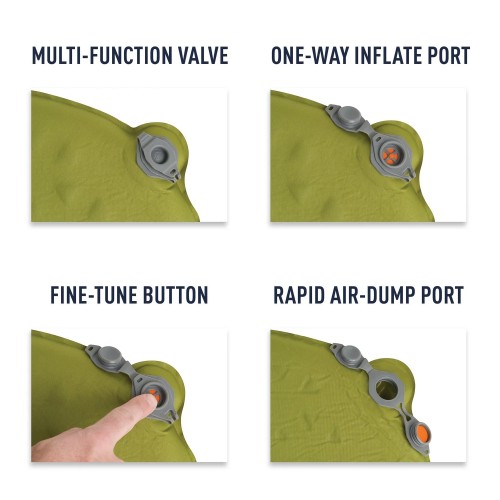 MULTI-FUNCTION VALVE

ONE-WAY INFLATE PORT

FINE-TUNE BUTTON

RAPID AIR-DUMP PORT