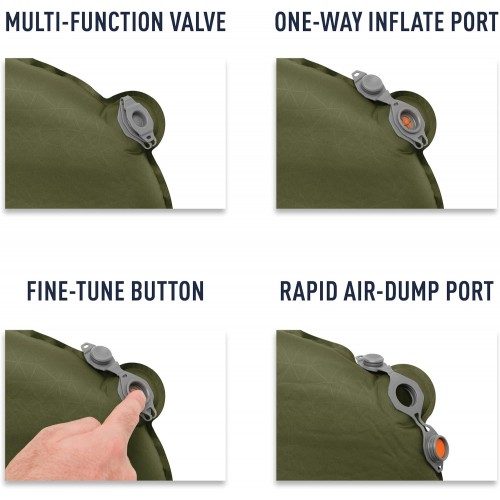 MULTI-FUNCTION VALVE

ONE-WAY INFLATE PORT

FINE-TUNE BUTTON

RAPID AIR-DUMP PORT